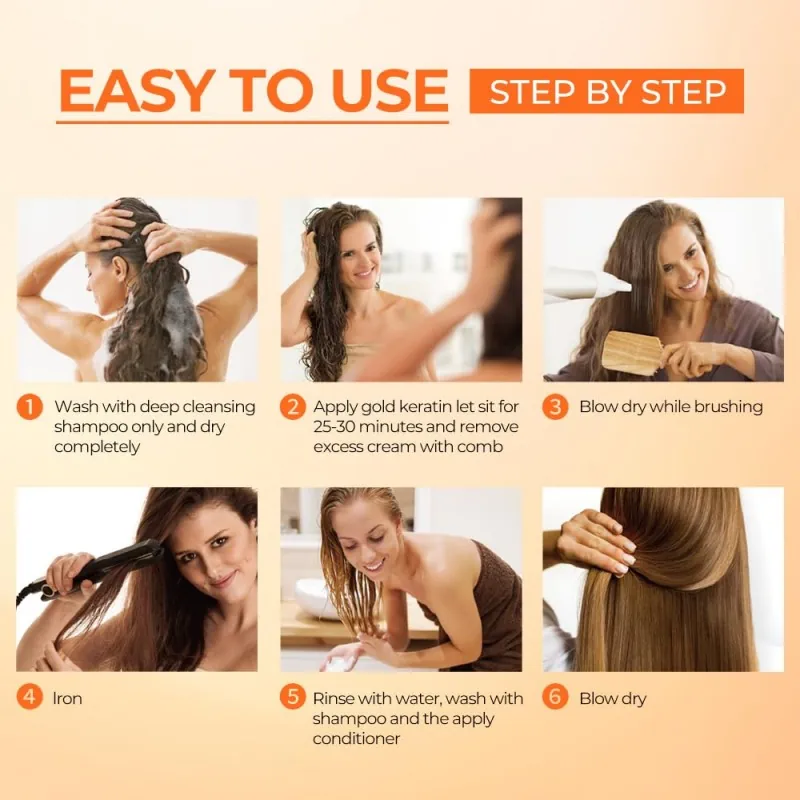 EASY TO USE STEP BY STEP

1 Wash with deep cleansing shampoo only and dry completely

2 Apply gold keratin let sit for 25-30 minutes and remove excess cream with comb

3 Blow dry while brushing

4 Iron

5 Rinse with water, wash with shampoo and the apply conditioner

6 Blow dry