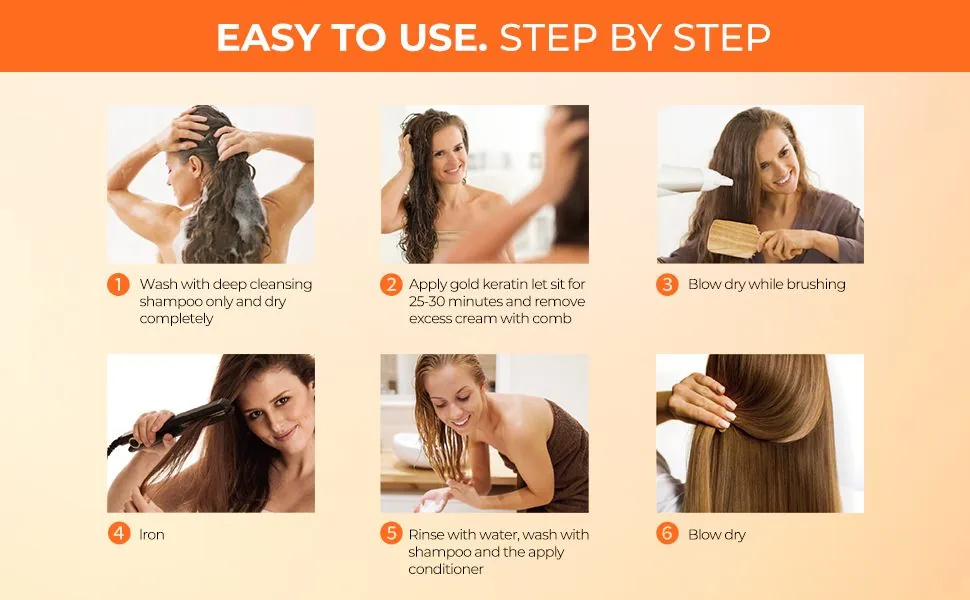 EASY TO USE. STEP BY STEP

1 Wash with deep cleansing shampoo only and dry completely

2 Apply gold keratin let sit for 25-30 minutes and remove excess cream with comb

3 Blow dry while brushing

4 Iron

5 Rinse with water, wash with shampoo and the apply conditioner

6 Blow dry